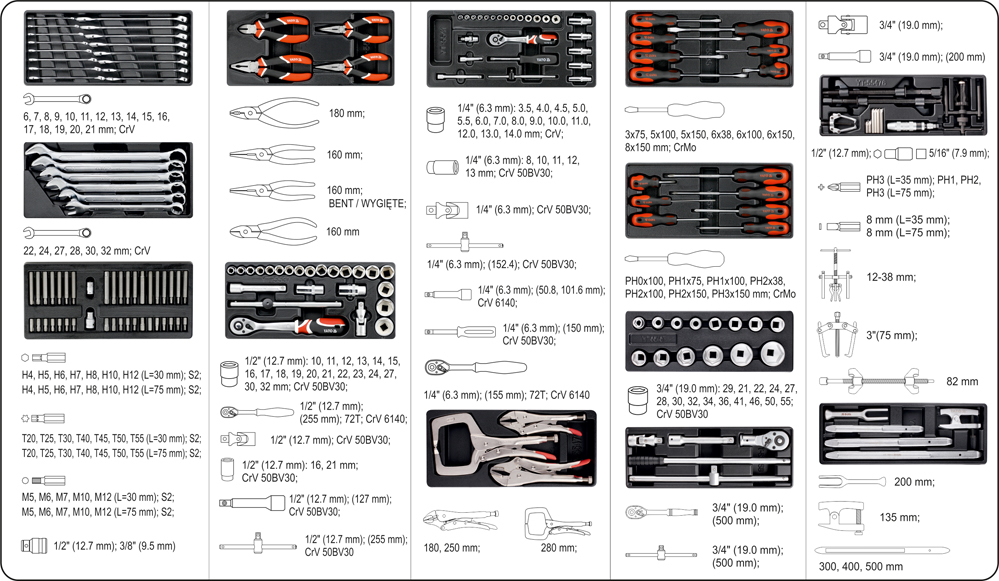 6, 7, 8, 9, 10, 11, 12, 13, 14, 15, 16, 17, 18, 19, 20, 21 mm; CrV

22, 24, 27, 28, 30, 32 mm; CrV

H4, H5, H6, H7, H8, H10, H12 (L=30 mm); S2;
H4, H5, H6, H7, H8, H10, H12 (L=75 mm); S2;

T20, T25, T30, T40, T45, T50, T55 (L=30 mm); S2;
T20, T25, T30, T40, T45, T50, T55 (L=75 mm); S2;

M5, M6, M7, M10, M12 (L=30 mm); S2;
M5, M6, M7, M10, M12 (L=75 mm); S2;

1/2" (12.7 mm); 3/8" (9.5 mm)

180 mm;

160 mm;

160 mm; BENT / WYGIĘTE;

160 mm

1/2" (12.7 mm): 10, 11, 12, 13, 14, 15, 16, 17, 18, 19, 20, 21, 22, 23, 24, 27, 30, 32 mm; CrV 50BV30;

1/2" (12.7 mm); (255 mm); 72T; CrV 6140;

1/2" (12.7 mm); CrV 50BV30;

1/2" (12.7 mm): 16, 21 mm; CrV 50BV30;

1/2" (12.7 mm); (127 mm); CrV 50BV30;

1/2" (12.7 mm); (255 mm); CrV 50BV30

1/4" (6.3 mm): 3.5, 4.0, 4.5, 5.0, 5.5, 6.0, 7.0, 8.0, 9.0, 10.0, 11.0, 12.0, 13.0, 14.0 mm; CrV;

1/4" (6.3 mm): 8, 10, 11, 12, 13 mm; CrV 50BV30;

1/4" (6.3 mm); CrV 50BV30;

1/4" (6.3 mm); (152.4); CrV 50BV30;

1/4" (6.3 mm); (50.8, 101.6 mm); CrV 6140;

1/4" (6.3 mm); (150 mm); CrV 50BV30;

1/4" (6.3 mm); (155 mm); 72T; CrV 6140

180, 250 mm;

280 mm;

3x75, 5x100, 5x150, 6x38, 6x100, 6x150, 8x150 mm; CrMo

PH0x100, PH1x75, PH1x100, PH2x38, PH2x100, PH2x150, PH3x150 mm; CrMo

3/4" (19.0 mm): 29, 21, 22, 24, 27, 28, 30, 32, 34, 36, 41, 46, 50, 55; CrV 50BV30

3/4" (19.0 mm); (500 mm);

3/4" (19.0 mm); (500 mm);

3/4" (19.0 mm);

3/4" (19.0 mm); (200 mm)

1/2" (12.7 mm); 5/16" (7.9 mm);

PH3 (L=35 mm); PH1, PH2, PH3 (L=75 mm);

8 mm (L=35 mm); 8 mm (L=75 mm);

12-38 mm;

3"(75 mm);

82 mm

200 mm;

135 mm;

300, 400, 500 mm