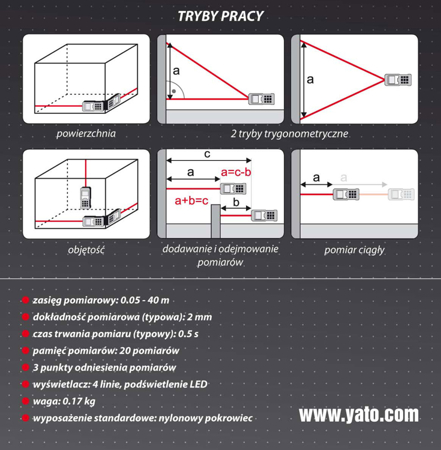 TRYBY PRACY

a

a

powierzchnia

2 tryby trygonometryczne

c

a

a=c-b

a+b=c

b

a

a

objętość

dodawanie i odejmowanie pomiarów

pomiar ciągły

zasięg pomiarowy: 0.05 - 40 m

dokładność pomiarowa (typowa): 2 mm

czas trwania pomiaru (typowy): 0.5 s

pamięć pomiarów: 20 pomiarów

3 punkty odniesienia pomiarów

wyświetlacz: 4 linie, podświetlenie LED

waga: 0.17 kg

wyposażenie standardowe: nylonowy pokrowiec

www.yato.com