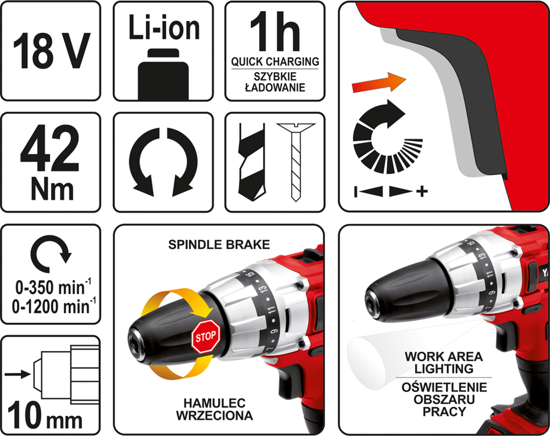 18 V

Li-ion

1h
QUICK CHARGING
SZYBKIE ŁADOWANIE

42 Nm

0-350 min$^{-1}$
0-1200 min$^{-1}$

10 mm

SPINDLE BRAKE

STOP

15
13
11
9
7

HAMULEC WRZECIONA

15
13
11
9
7

WORK AREA LIGHTING

OŚWIETLENIE OBSZARU PRACY